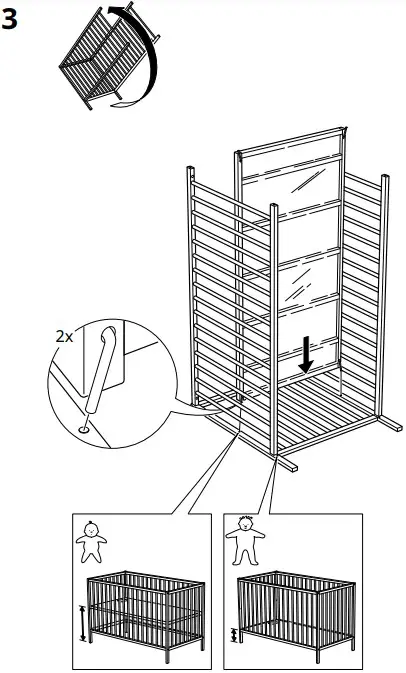 3

2x