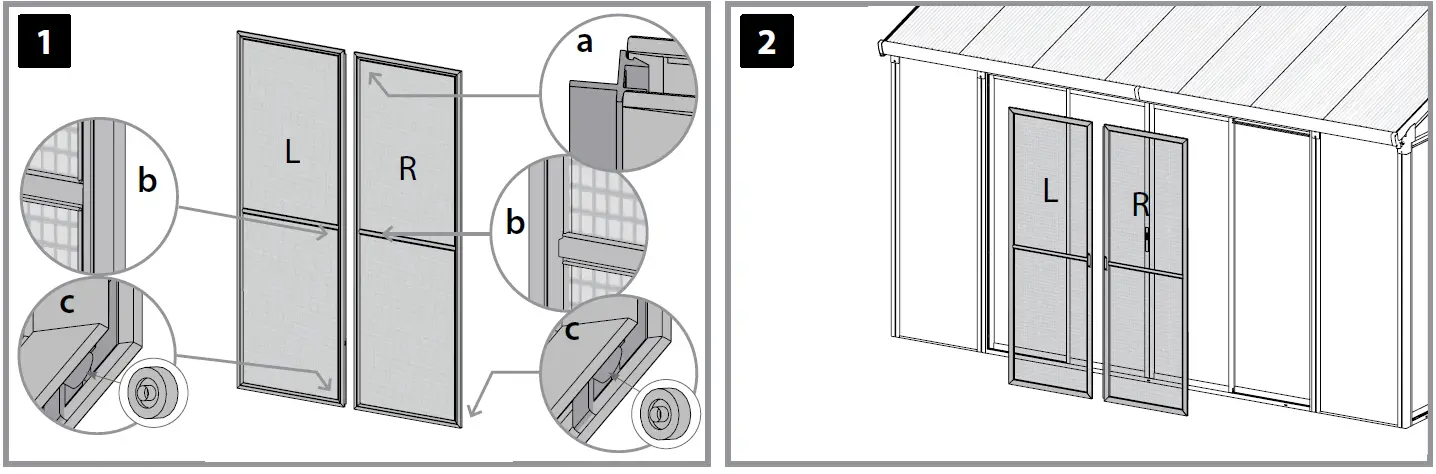 1

a

L

R

b

b

c

c

2

L

R