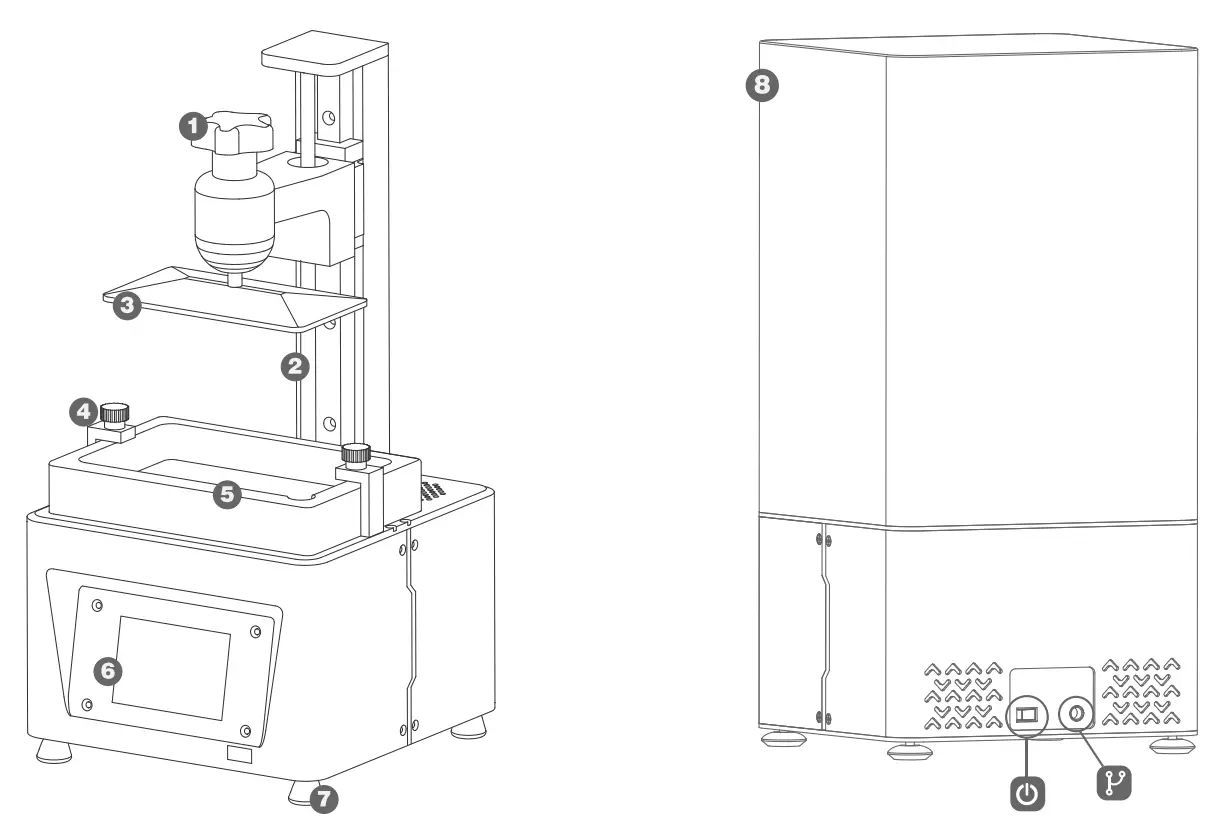 1
3
2
4
5
6
7
8