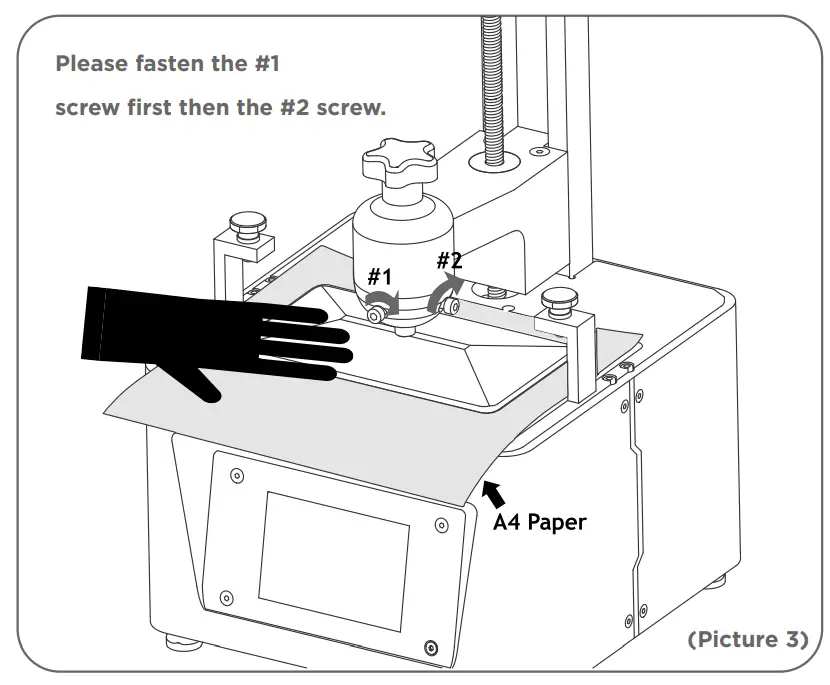 Please fasten the #1
screw first then the #2 screw.

#1
#2

A4 Paper

(Picture 3)