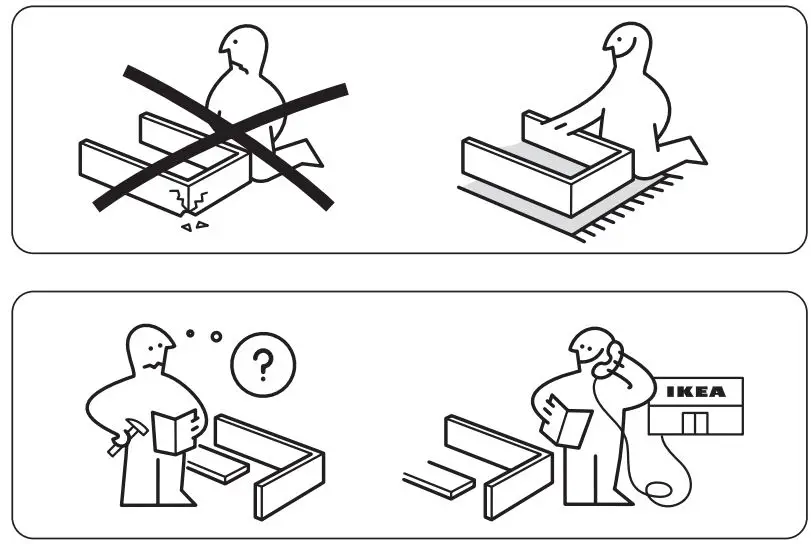 ?

IKEA