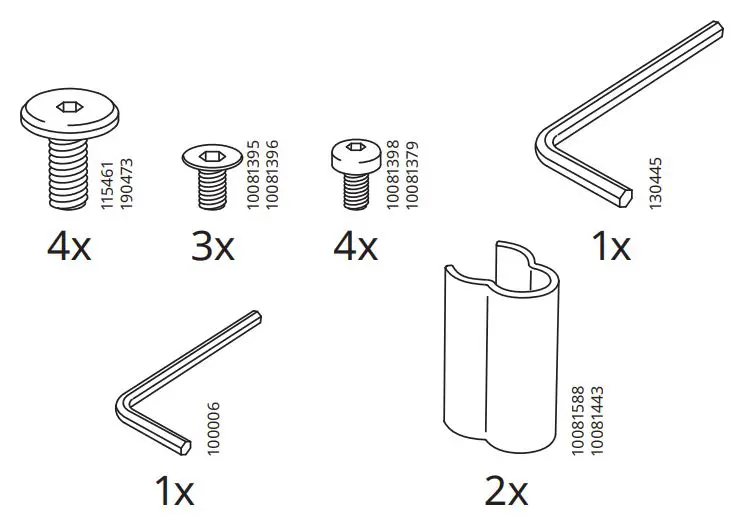 115461
190473
4x

10081395
10081396
3x

10081398
10081379
4x

130445
1x

100006
1x

10081588
10081443
2x