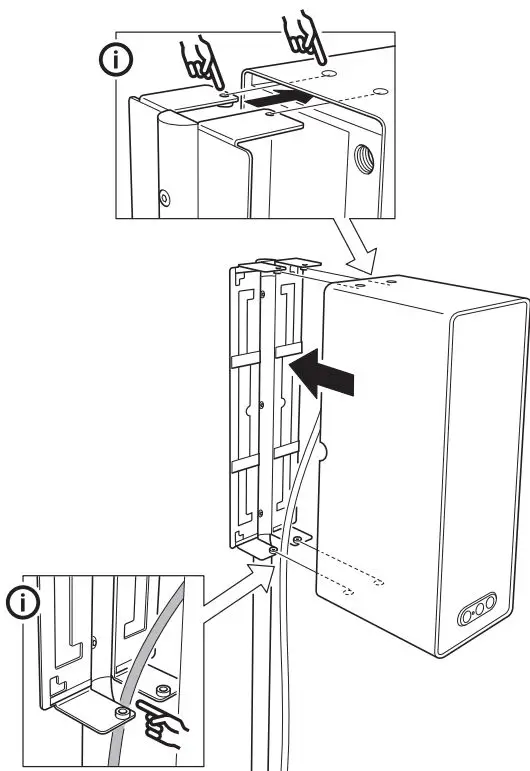 i

i