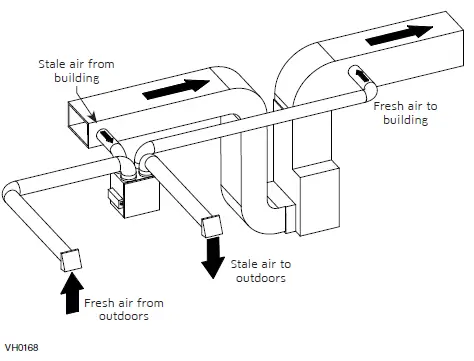 Stale air from building

Fresh air to building

Stale air to outdoors

Fresh air from outdoors

VH0168