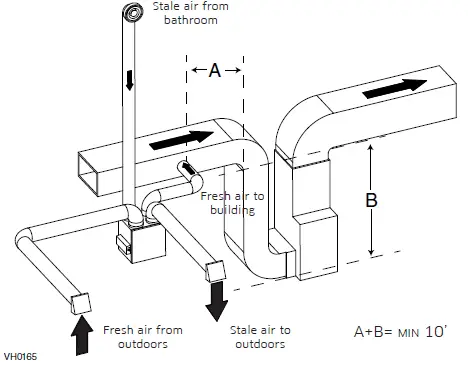 Stale air from bathroom

A

Fresh air to building

B

Fresh air from outdoors

Stale air to outdoors

A+B= MIN 10'

VH0165