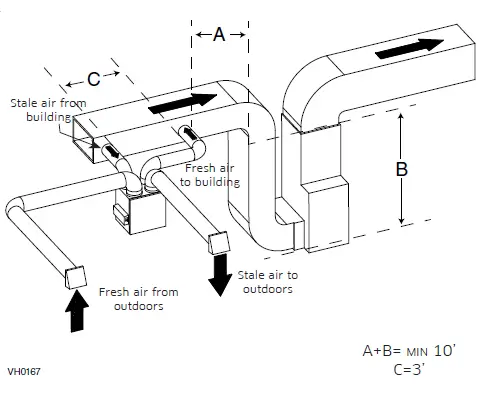 A

C

Stale air from building

Fresh air to building

B

Stale air to outdoors

Fresh air from outdoors

A+B= MIN 10'
C=3'

VH0167