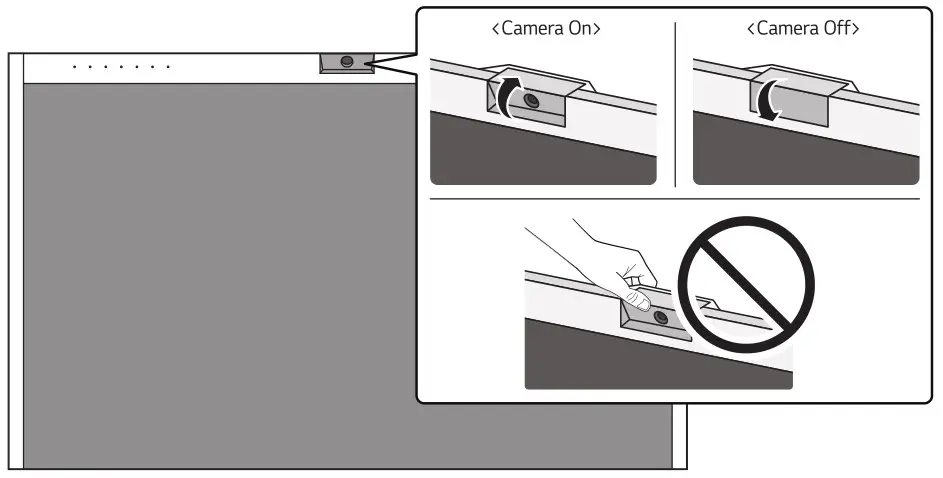 <Camera On>

<Camera Off>