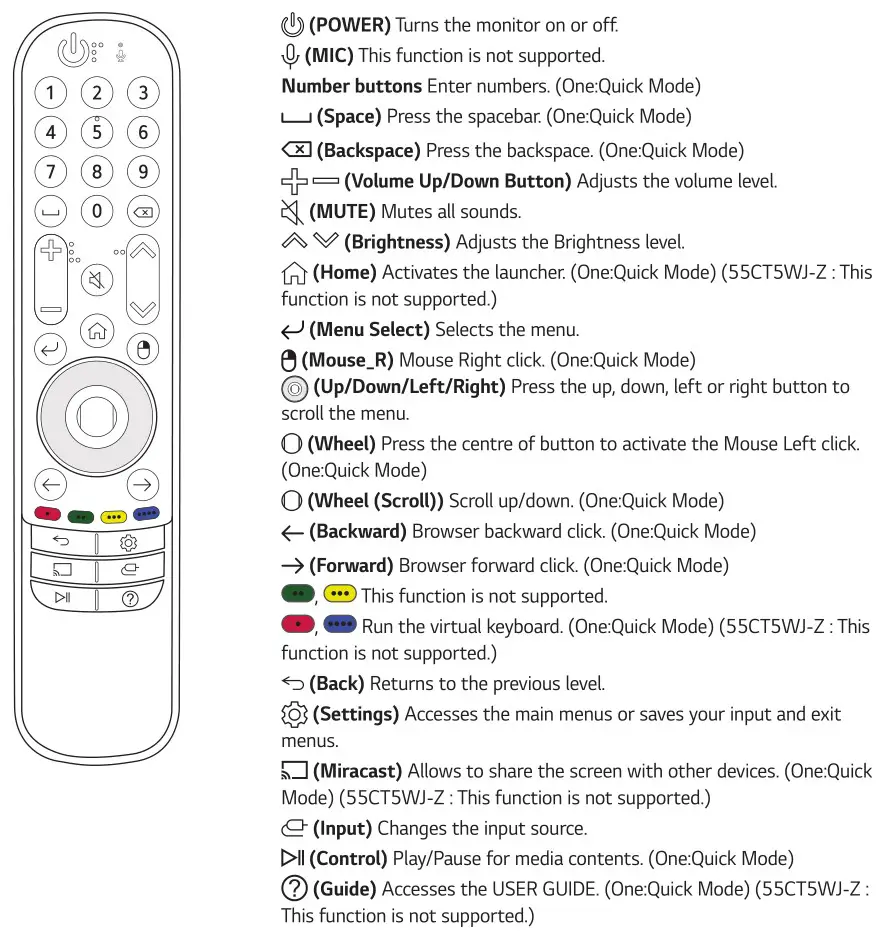 1 2 3
4 5 6
7 8 9
0

(POWER) Turns the monitor on or off.
(MIC) This function is not supported.
Number buttons Enter numbers. (One:Quick Mode)
(Space) Press the spacebar. (One:Quick Mode)
(Backspace) Press the backspace. (One:Quick Mode)
(Volume Up/Down Button) Adjusts the volume level.
(MUTE) Mutes all sounds.
(Brightness) Adjusts the Brightness level.
(Home) Activates the launcher. (One:Quick Mode) (55CT5WJ-Z : This function is not supported.)
(Menu Select) Selects the menu.
(Mouse_R) Mouse Right click. (One:Quick Mode)
(Up/Down/Left/Right) Press the up, down, left or right button to scroll the menu.
(Wheel) Press the centre of button to activate the Mouse Left click. (One:Quick Mode)
(Wheel (Scroll)) Scroll up/down. (One:Quick Mode)
(Backward) Browser backward click. (One:Quick Mode)
(Forward) Browser forward click. (One:Quick Mode)
, This function is not supported.
, Run the virtual keyboard. (One:Quick Mode) (55CT5WJ-Z : This function is not supported.)
(Back) Returns to the previous level.
(Settings) Accesses the main menus or saves your input and exit menus.
(Miracast) Allows to share the screen with other devices. (One:Quick Mode) (55CT5WJ-Z : This function is not supported.)
(Input) Changes the input source.
(Control) Play/Pause for media contents. (One:Quick Mode)
(Guide) Accesses the USER GUIDE. (One:Quick Mode) (55CT5WJ-Z : This function is not supported.)