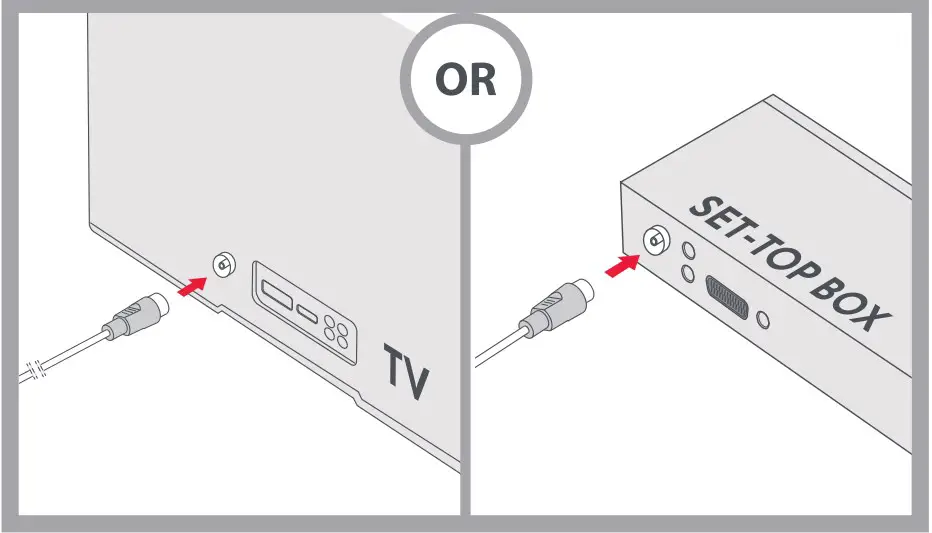 OR

TV

SET-TOP BOX