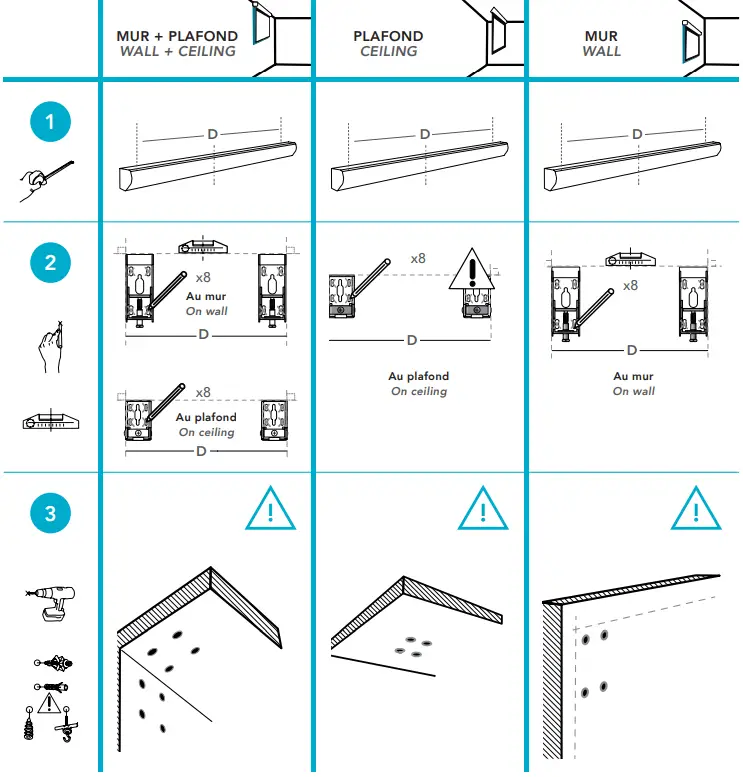 MUR + PLAFOND
WALL + CEILING

PLAFOND
CEILING

MUR
WALL

1

D

D

D

2

x8
Au mur
On wall
D

x8
Au plafond
On ceiling
D

x8
D
Au plafond
On ceiling

x8
D
Au mur
On wall

3