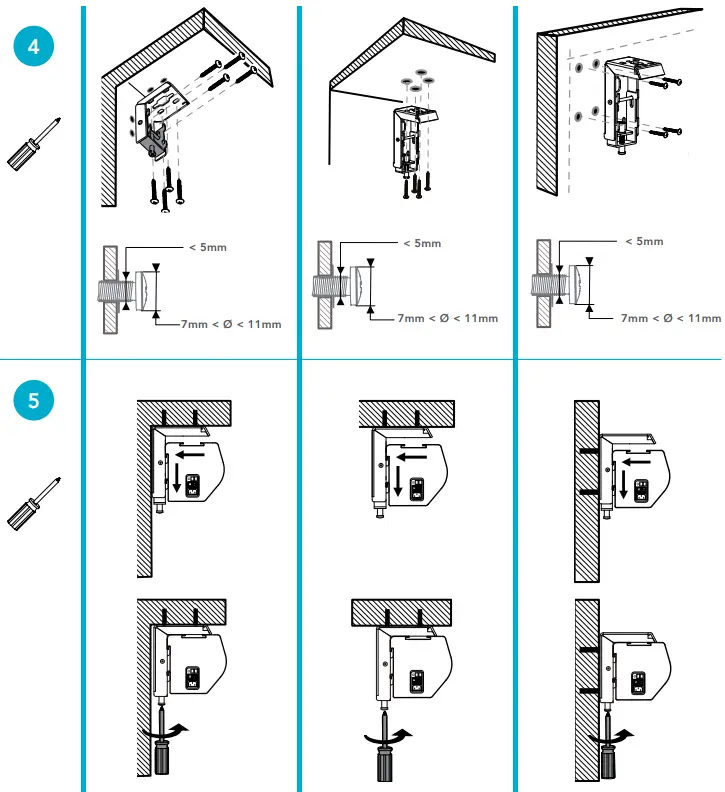 4

< 5mm

7mm < Ø < 11mm

< 5mm

7mm < Ø < 11mm

< 5mm

7mm < Ø < 11mm

5