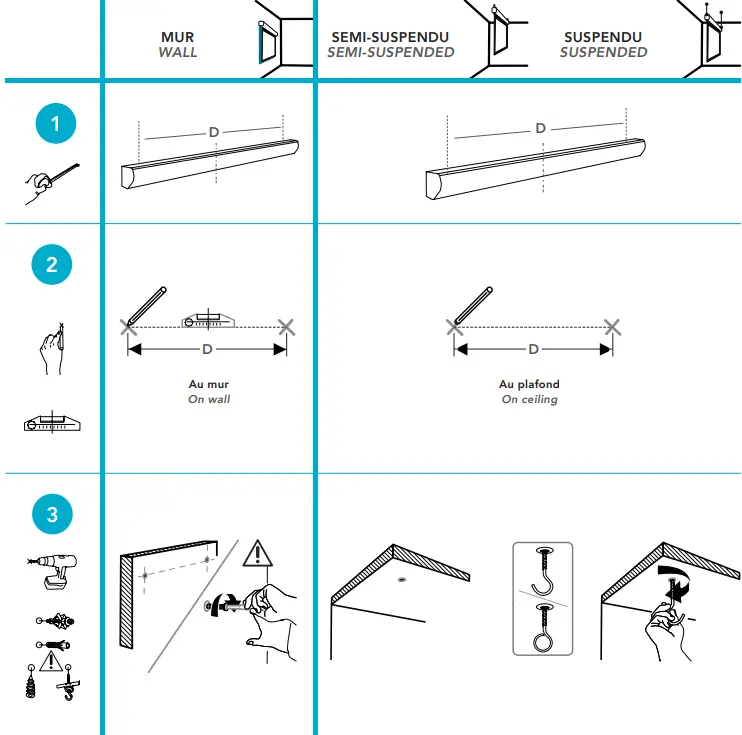 MUR
WALL

SEMI-SUSPENDU
SEMI-SUSPENDED

SUSPENDU
SUSPENDED

1

D

D

2

D

Au mur
On wall

D

Au plafond
On ceiling

3