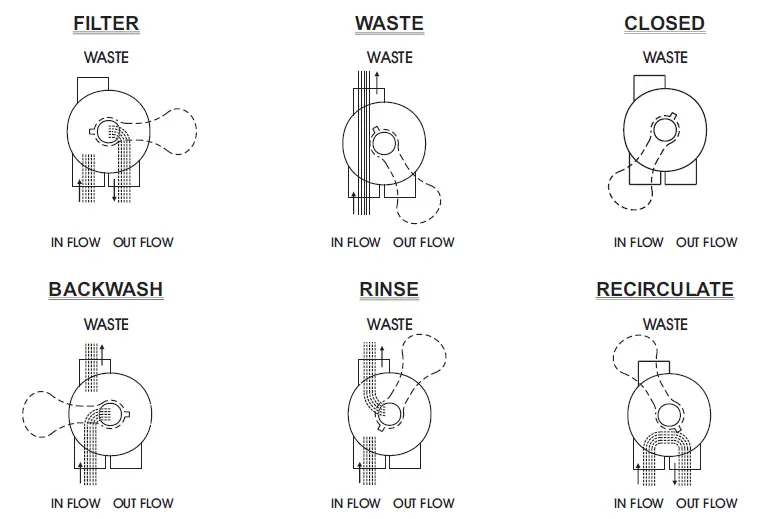 FILTER
WASTE
IN FLOW OUT FLOW

WASTE
WASTE
IN FLOW OUT FLOW

CLOSED
WASTE
IN FLOW OUT FLOW

BACKWASH
WASTE
IN FLOW OUT FLOW

RINSE
WASTE
IN FLOW OUT FLOW

RECIRCULATE
WASTE
IN FLOW OUT FLOW