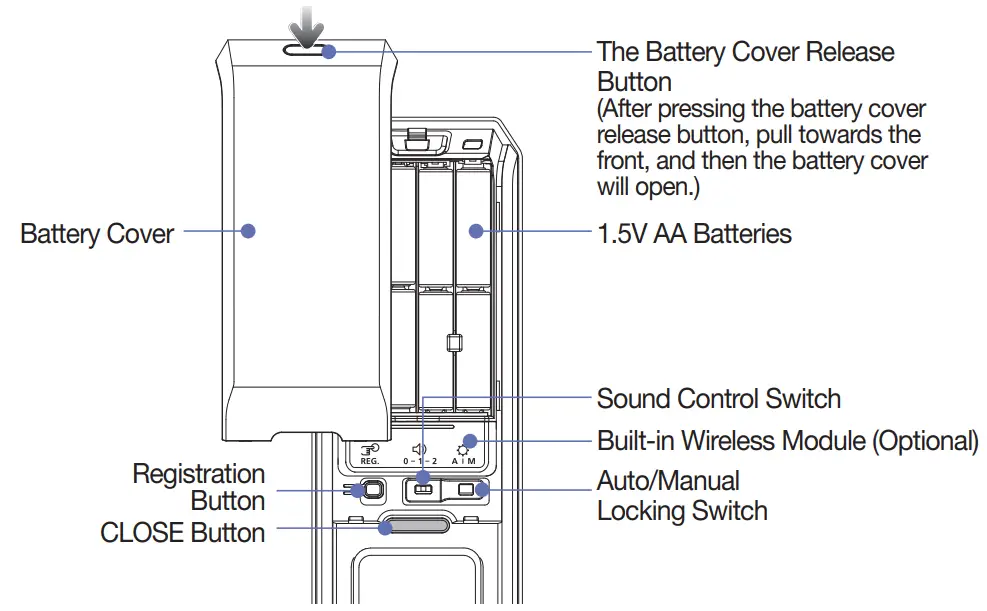 The Battery Cover Release Button
(After pressing the battery cover release button, pull towards the front, and then the battery cover will open.)

Battery Cover

1.5V AA Batteries

Sound Control Switch

Built-in Wireless Module (Optional)

REG.

0 – 1 – 2

A I M

Registration Button

Auto/Manual Locking Switch

CLOSE Button