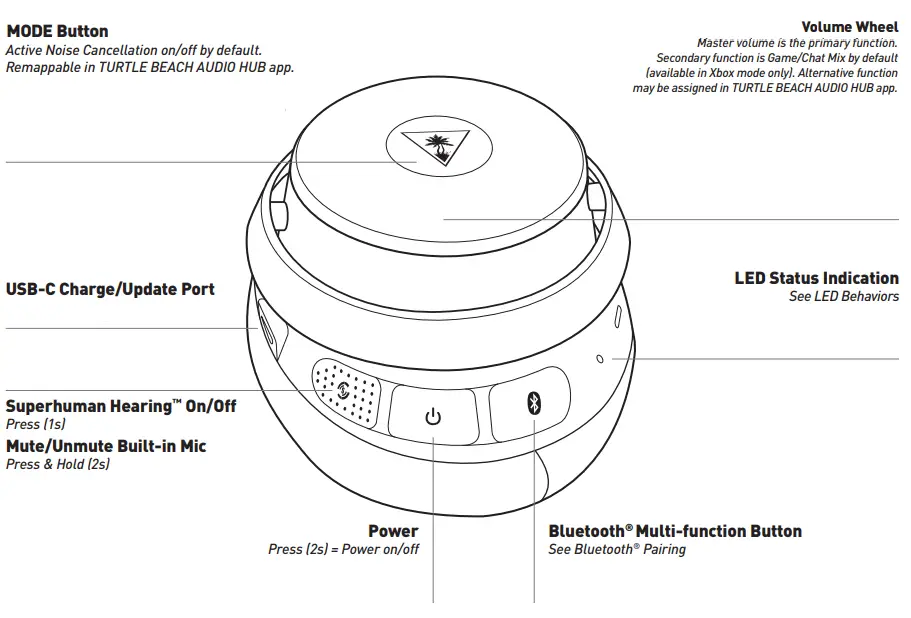 MODE Button
Active Noise Cancellation on/off by default. Remappable in TURTLE BEACH AUDIO HUB app.

Volume Wheel
Master volume is the primary function. Secondary function is Game/Chat Mix by default (available in Xbox mode only). Alternative function may be assigned in TURTLE BEACH AUDIO HUB app.

USB-C Charge/Update Port

LED Status Indication
See LED Behaviors

Superhuman Hearing™ On/Off
Press (1s)

Mute/Unmute Built-in Mic
Press & Hold (2s)

Power
Press (2s) = Power on/off

Bluetooth® Multi-function Button
See Bluetooth® Pairing