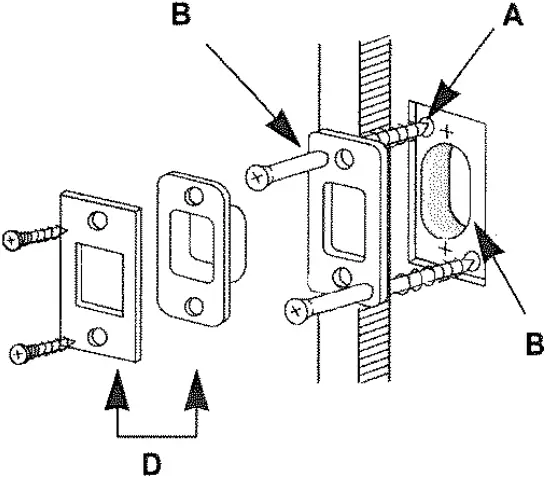 B
A
B
D