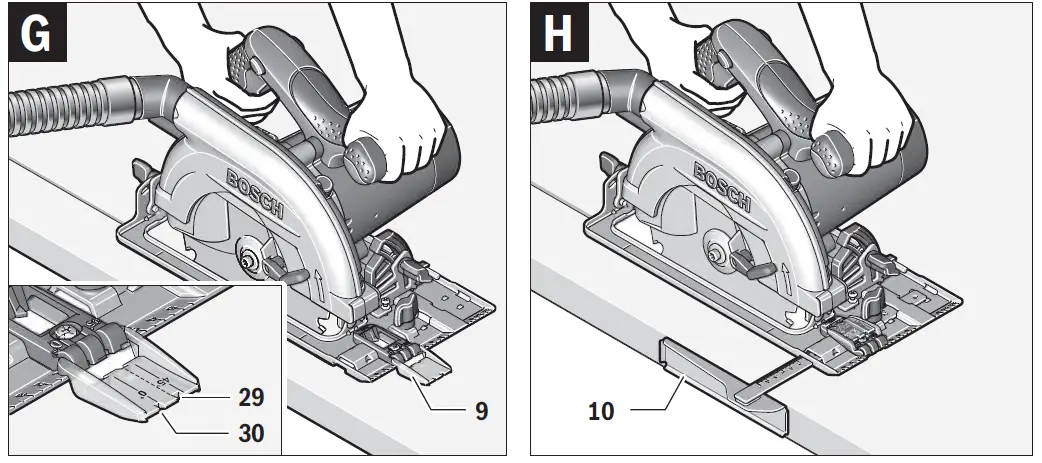 G

BOSCH

29

30

9

H

BOSCH

10