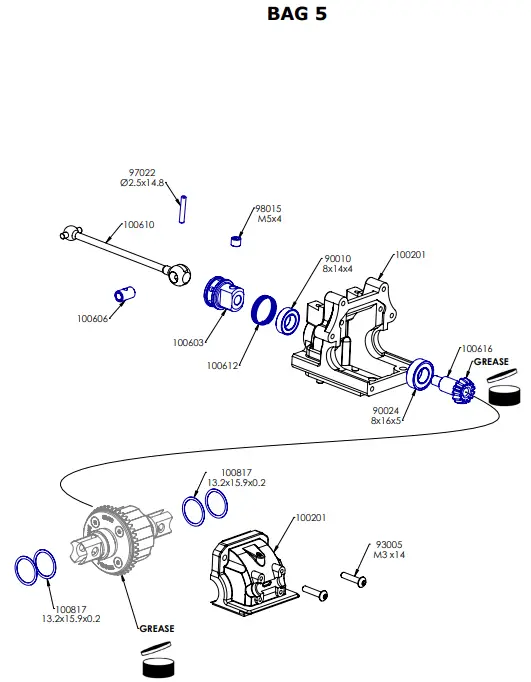 BAG 5

97022
Ø2.5x14.8

98015
M5x4

100610

90010
8x14x4

100201

100606

100603

100612

100616

GREASE

90024
8x16x5

100817
13.2x15.9x0.2

100201

93005
M3 x14

100817
13.2x15.9x0.2

GREASE