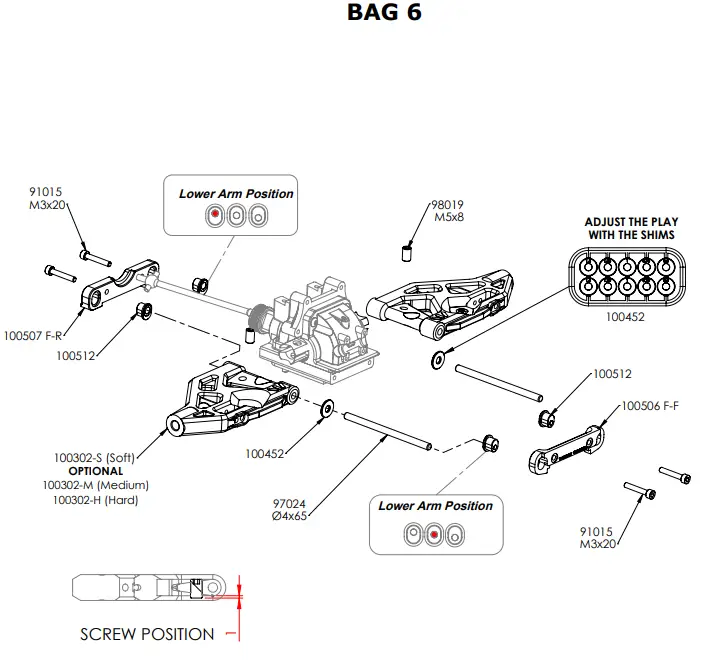 BAG 6

91015
M3x20

Lower Arm Position

98019
M5x8

ADJUST THE PLAY
WITH THE SHIMS

100452

100507 F-R

100512

100512

100506 F-F

100302-S (Soft)
OPTIONAL
100302-M (Medium)
100302-H (Hard)

100452

97024
Ø4x65

Lower Arm Position

91015
M3x20

SCREW POSITION