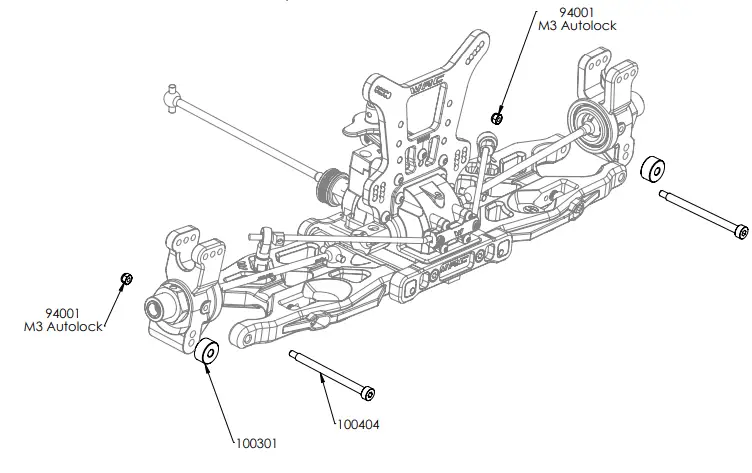 94001
M3 Autolock

94001
M3 Autolock

100404

100301