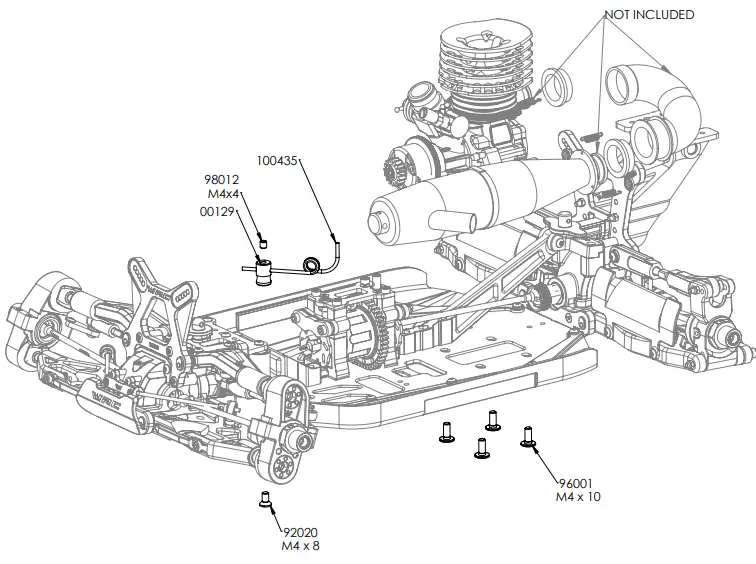 NOT INCLUDED

100435

98012
M4x4

00129

96001
M4 x 10

92020
M4 x 8