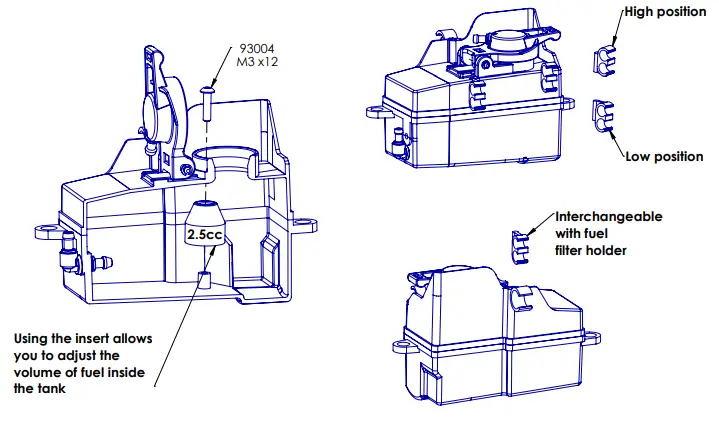 93004
M3 x12

2.5cc

Using the insert allows you to adjust the volume of fuel inside the tank

High position

Low position

Interchangeable with fuel filter holder