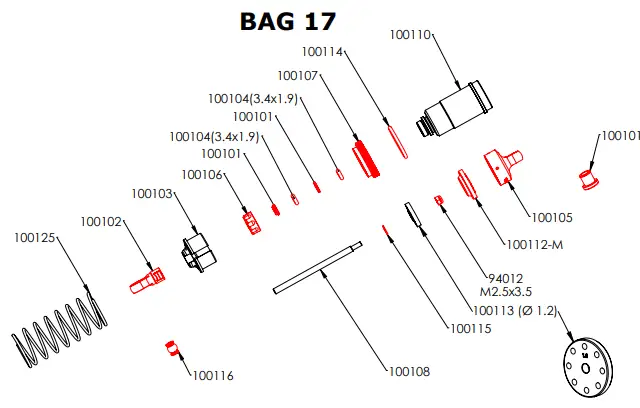 BAG 17

100110

100114

100107

100104(3.4x1.9)

100101

100104(3.4x1.9)

100101

100106

100103

100102

100125

100101

100105

100112-M

94012
M2.5x3.5

100113 (Ø 1.2)

100115

100108

100116