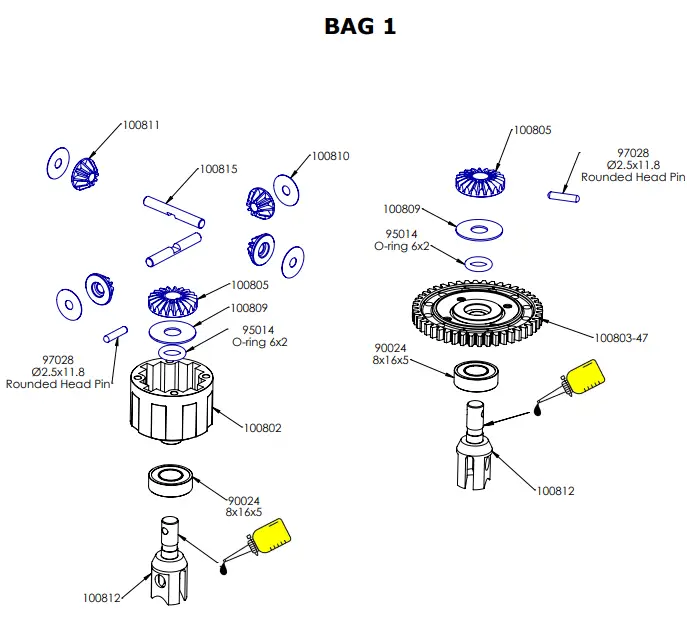 BAG 1

100811

100815

100810

100805

100809

95014
O-ring 6x2

97028
Ø2.5x11.8
Rounded Head Pin

100802

90024
8x16x5

100812

100805

97028
Ø2.5x11.8
Rounded Head Pin

100809

95014
O-ring 6x2

100803-47

90024
8x16x5

100812