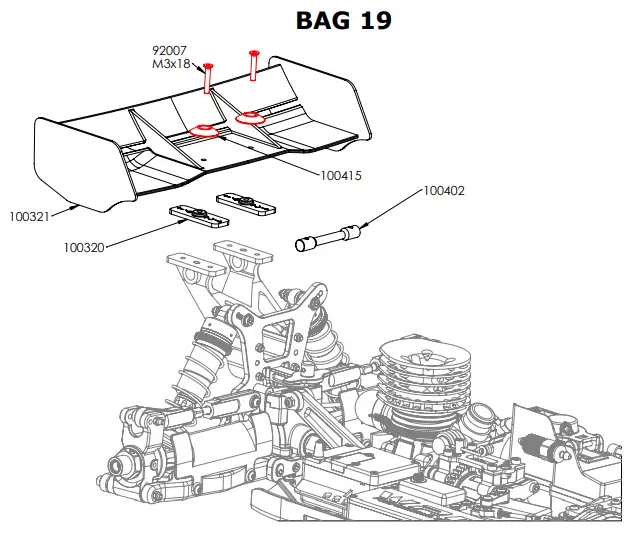 BAG 19

92007
M3x18

100415

100402

100321

100320