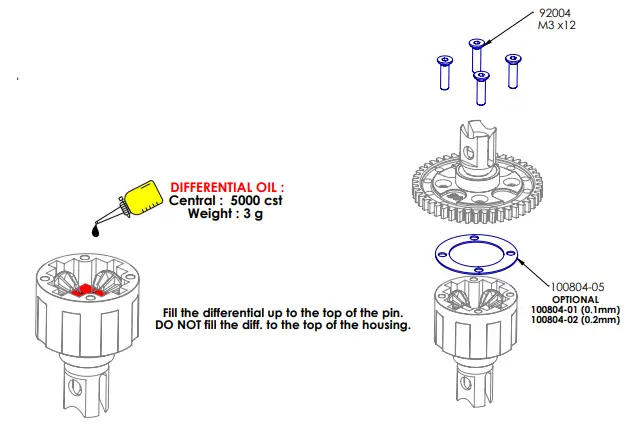 92004
M3 x12

DIFFERENTIAL OIL :
Central : 5000 cst
Weight : 3 g

Fill the differential up to the top of the pin.
DO NOT fill the diff. to the top of the housing.

100804-05
OPTIONAL
100804-01 (0.1mm)
100804-02 (0.2mm)