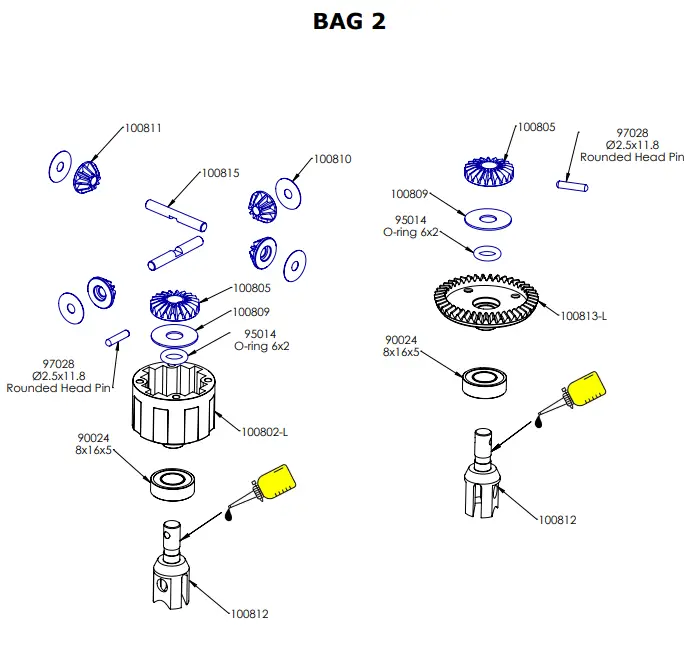 BAG 2

100811

100815

100810

100805

100809

95014
O-ring 6x2

97028
Ø2.5x11.8
Rounded Head Pin

100802-L

90024
8x16x5

100812

100805

97028
Ø2.5x11.8
Rounded Head Pin

100809

95014
O-ring 6x2

100813-L

90024
8x16x5

100812