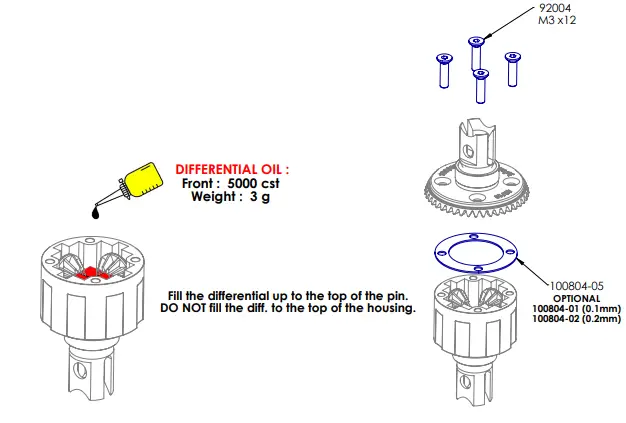 92004
M3 x12

DIFFERENTIAL OIL :
Front : 5000 cst
Weight : 3 g

Fill the differential up to the top of the pin.
DO NOT fill the diff. to the top of the housing.

100804-05
OPTIONAL
100804-01 (0.1mm)
100804-02 (0.2mm)