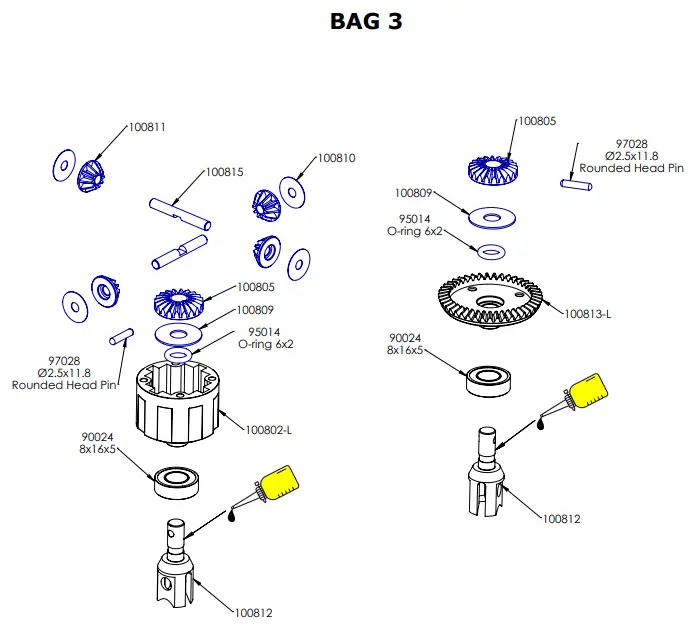 BAG 3

100811

100815

100810

100805

100809

95014
O-ring 6x2

97028
Ø2.5x11.8
Rounded Head Pin

100802-L

90024
8x16x5

100812

100805

97028
Ø2.5x11.8
Rounded Head Pin

100809

95014
O-ring 6x2

100813-L

90024
8x16x5

100812