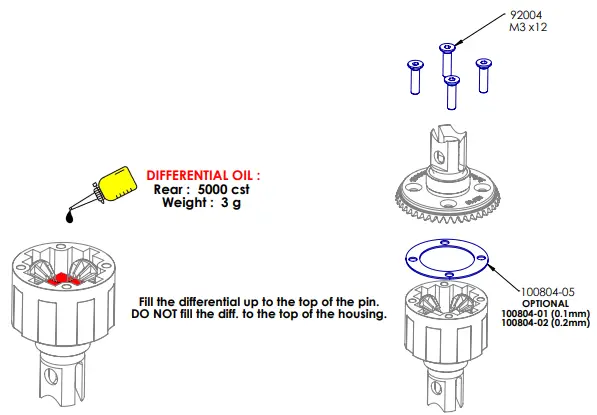 92004
M3 x12

DIFFERENTIAL OIL :
Rear : 5000 cst
Weight : 3 g

Fill the differential up to the top of the pin.
DO NOT fill the diff. to the top of the housing.

100804-05
OPTIONAL
100804-01 (0.1mm)
100804-02 (0.2mm)