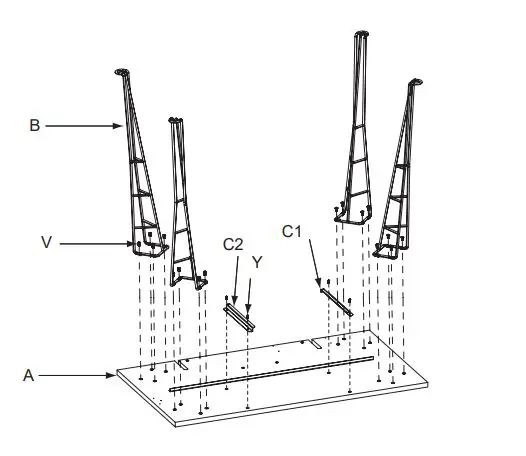 B
V
C2
Y
C1
A