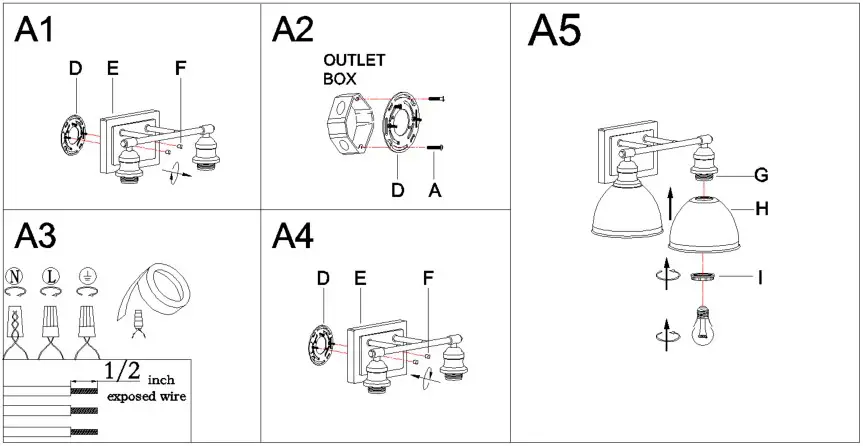 A1
D E F

A2
OUTLET BOX
D A

A3
N L
1/2 inch
exposed wire

A4
D E F

A5
G
H
I