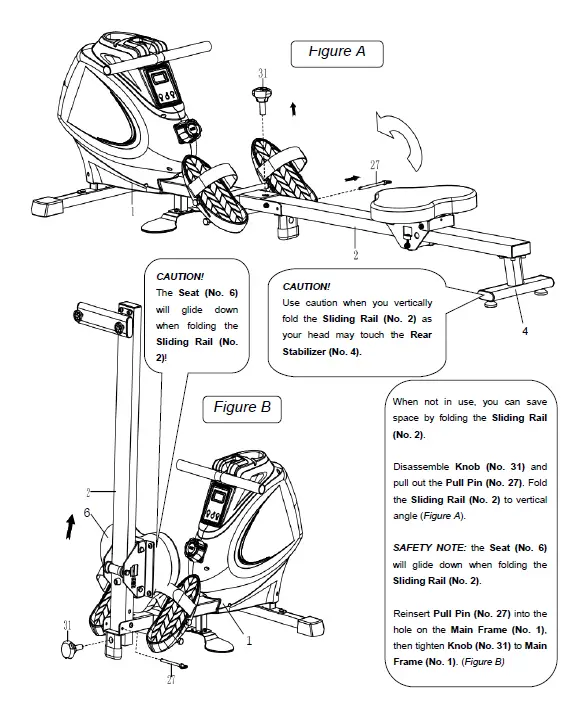 Figure A

31

27

1

2

4

CAUTION!
The Seat (No. 6) will glide down when folding the Sliding Rail (No. 2)!

CAUTION!
Use caution when you vertically fold the Sliding Rail (No. 2) as your head may touch the Rear Stabilizer (No. 4).

Figure B

2

6

31

27

1

When not in use, you can save space by folding the Sliding Rail (No. 2).

Disassemble Knob (No. 31) and pull out the Pull Pin (No. 27). Fold the Sliding Rail (No. 2) to vertical angle (Figure A).

SAFETY NOTE: the Seat (No. 6) will glide down when folding the Sliding Rail (No. 2).

Reinsert Pull Pin (No. 27) into the hole on the Main Frame (No. 1), then tighten Knob (No. 31) to Main Frame (No. 1). (Figure B)