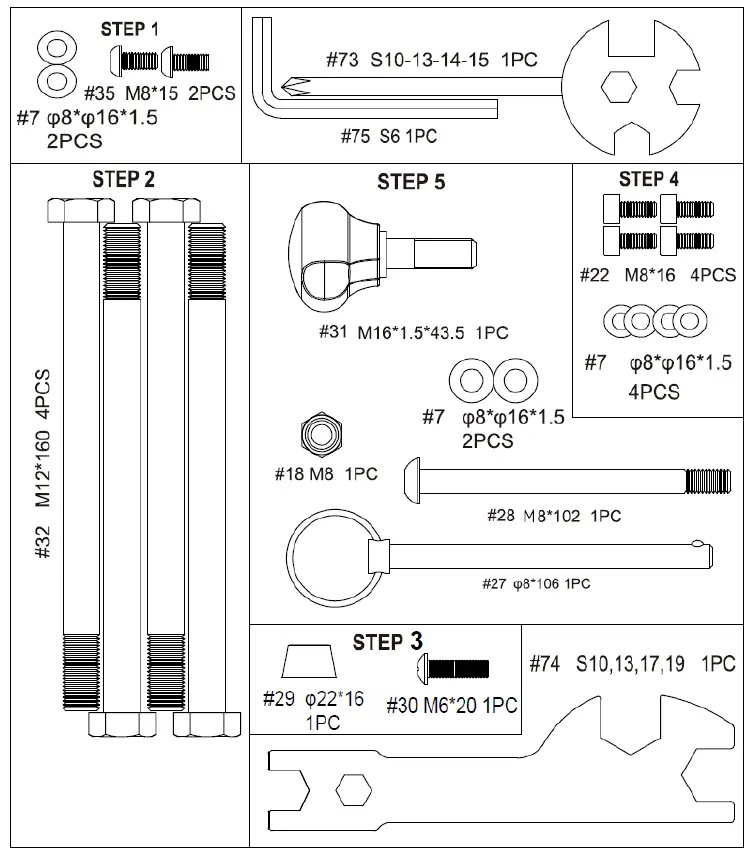 STEP 1

#35 M8*15 2PCS

#7 φ8*φ16*1.5 2PCS

#73 S10-13-14-15 1PC

#75 S6 1PC

STEP 2

#32 M12*160 4PCS

STEP 5

#31 M16*1.5*43.5 1PC

#7 φ8*φ16*1.5 2PCS

#18 M8 1PC

#28 M8*102 1PC

#27 φ8*106 1PC

STEP 4

#22 M8*16 4PCS

#7 φ8*φ16*1.5 4PCS

STEP 3

#29 φ22*16 1PC

#30 M6*20 1PC

#74 S10,13,17,19 1PC