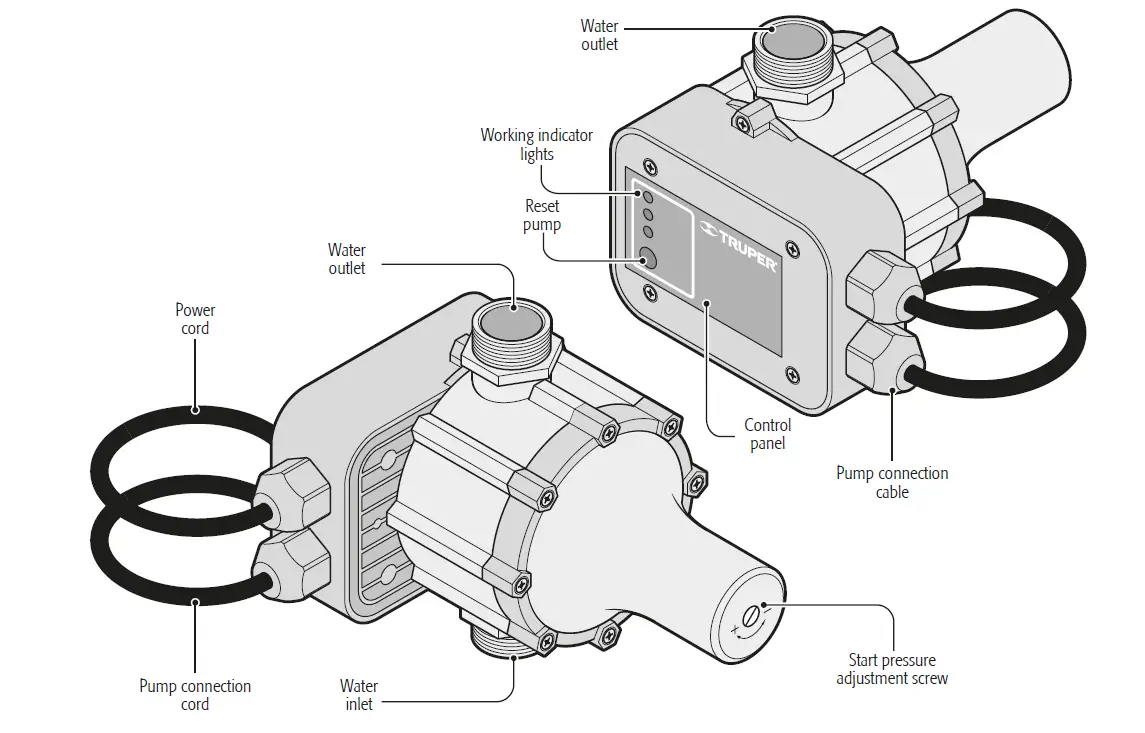 Water outlet

Working indicator lights

Reset pump

TRUPER

Water outlet

Power cord

Control panel

Pump connection cable

Pump connection cord

Water inlet

Start pressure adjustment screw