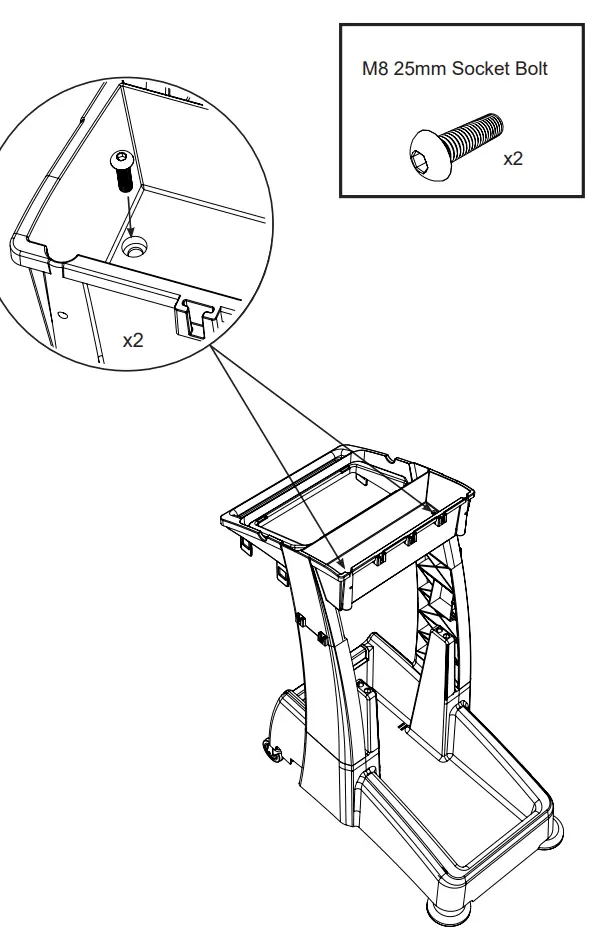 M8 25mm Socket Bolt

x2

x2