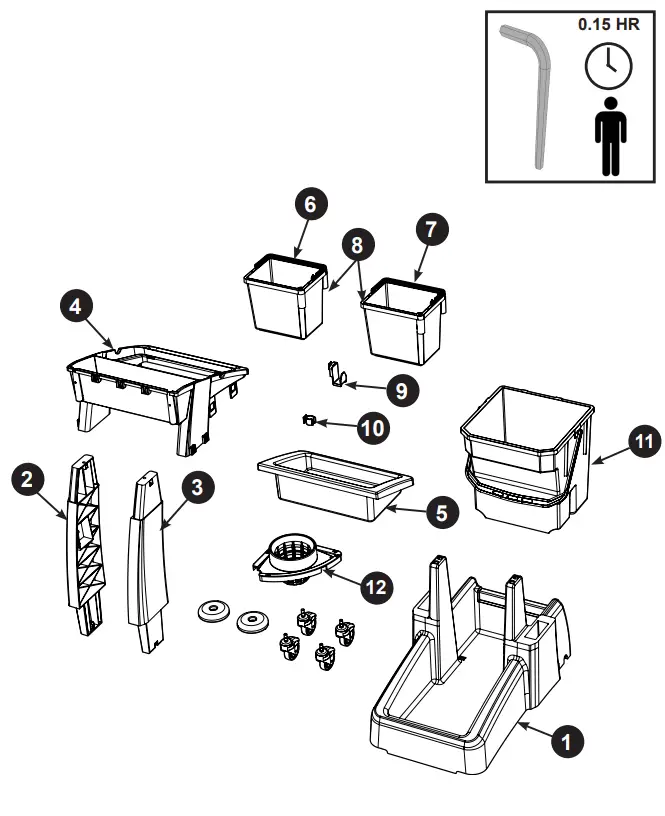 0.15 HR

6
8
7
4
9
10
11
2
3
5
12
1