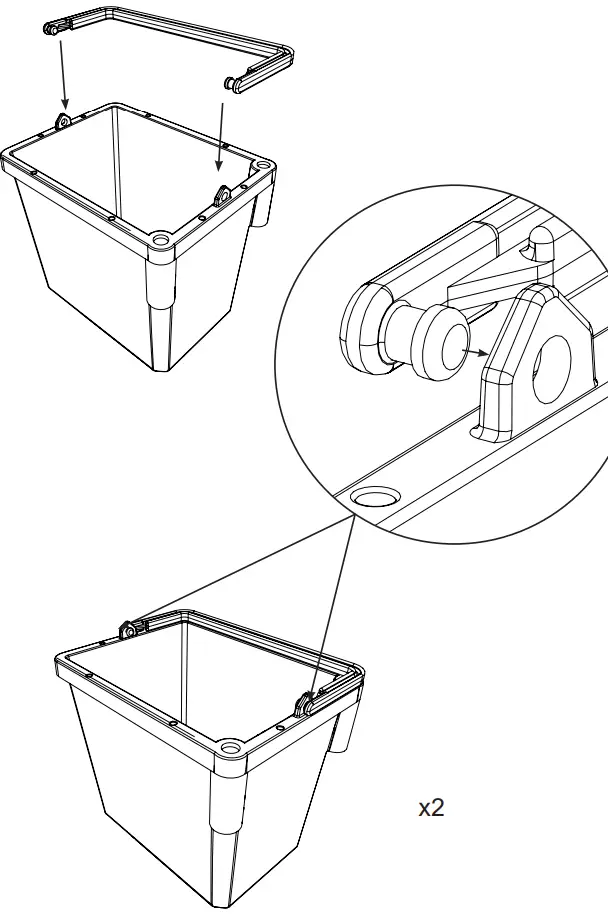 x2