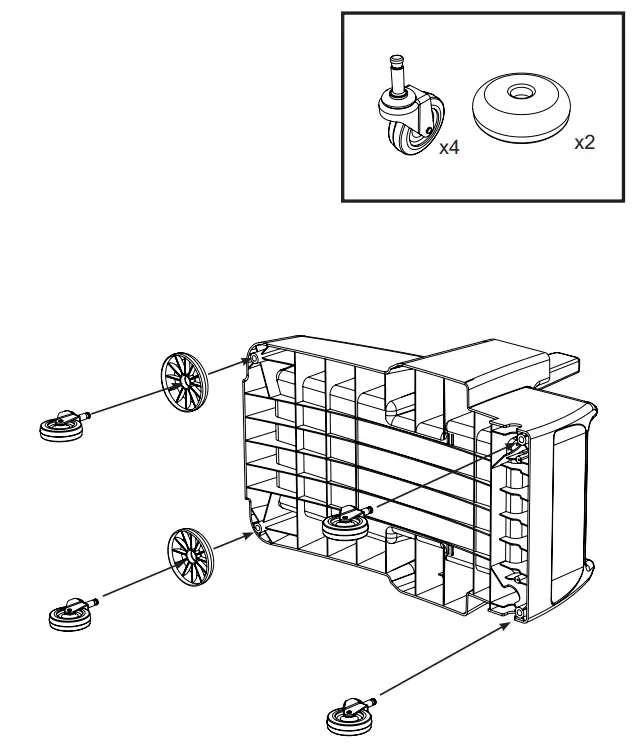 x4

x2