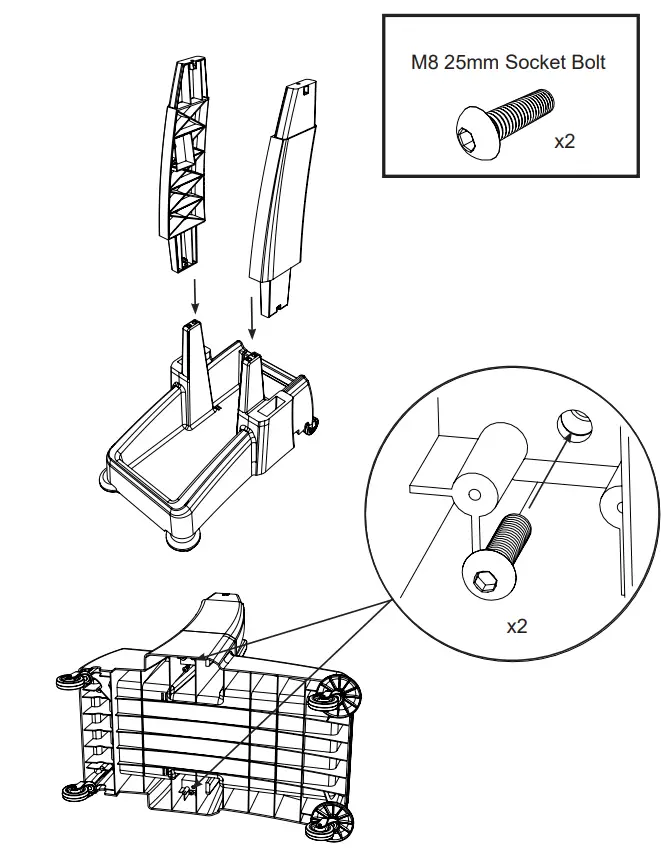 M8 25mm Socket Bolt

x2

x2