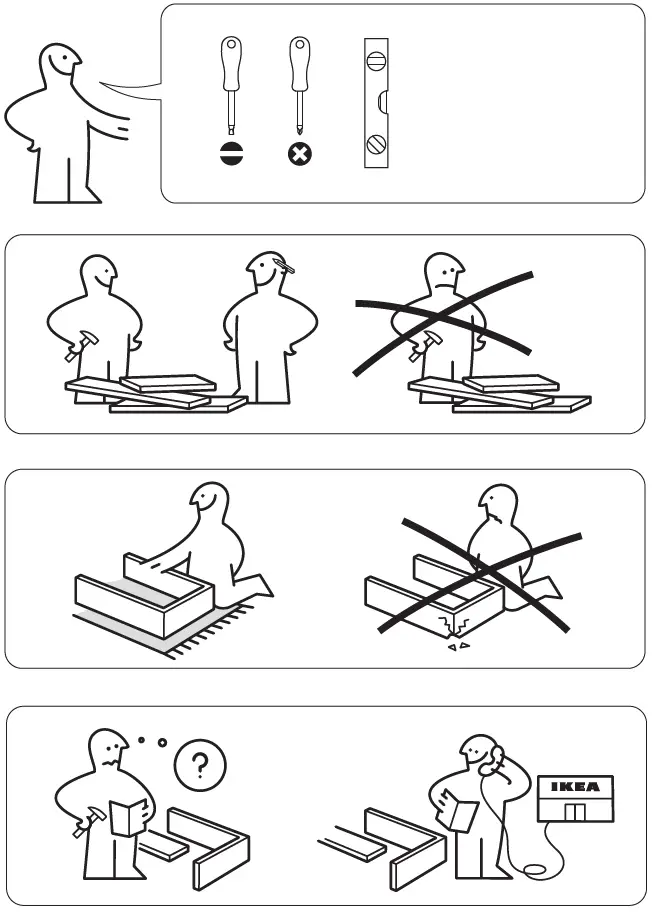 ?

IKEA