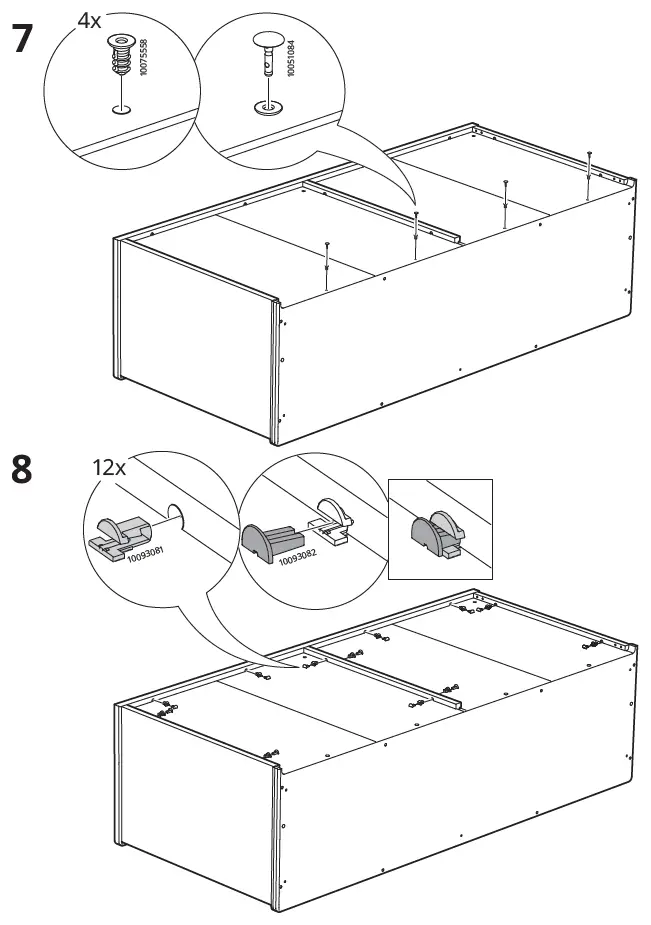 7

4x

10075558

10051084

8

12x

10093081

10093082