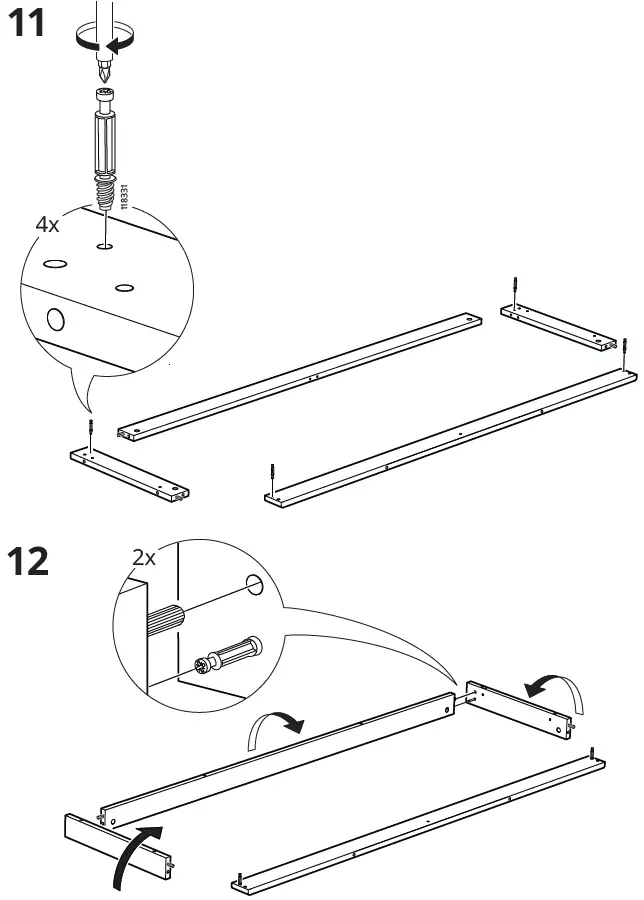 11

118331

4x

12

2x