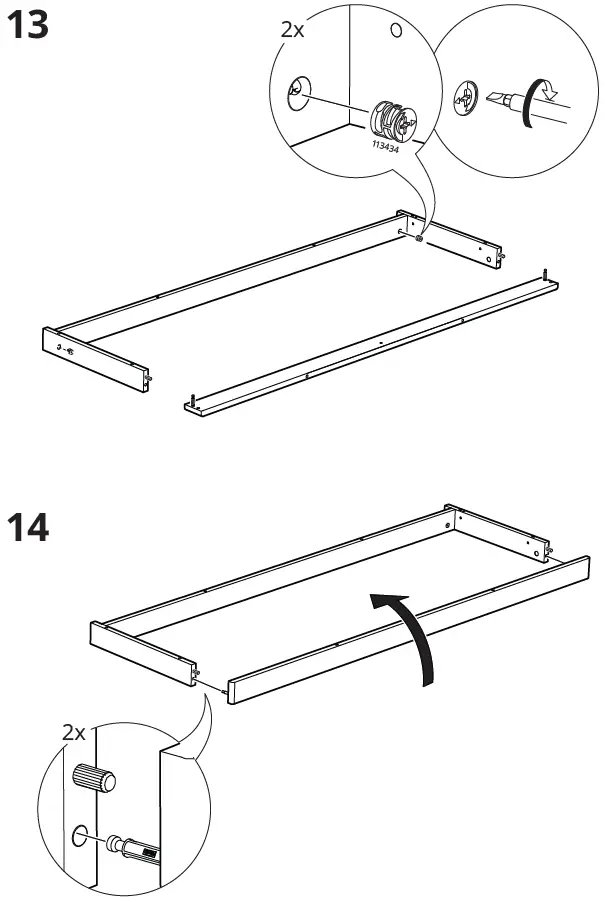 13

2x

113434

14

2x