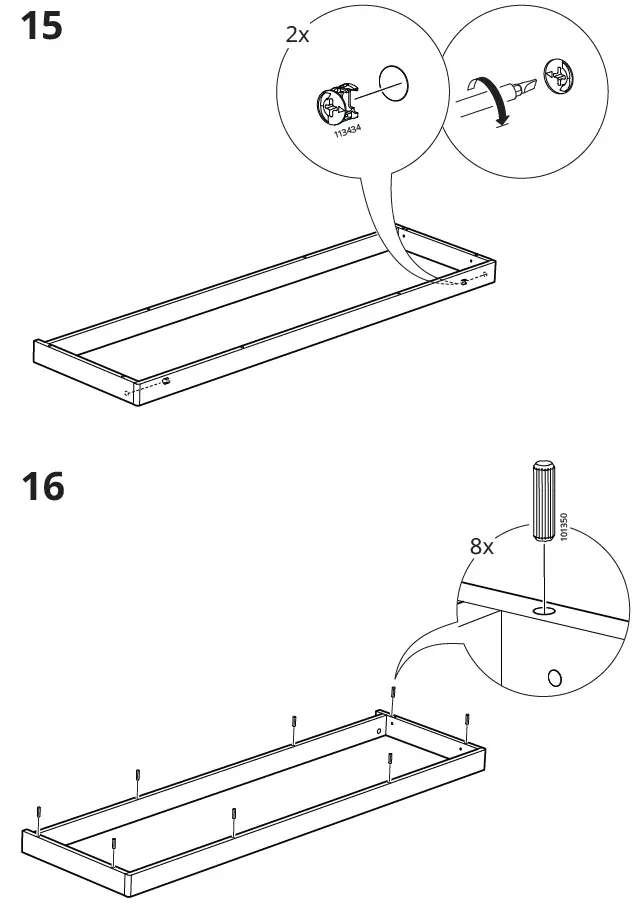 15

2x

113434

16

8x

101350