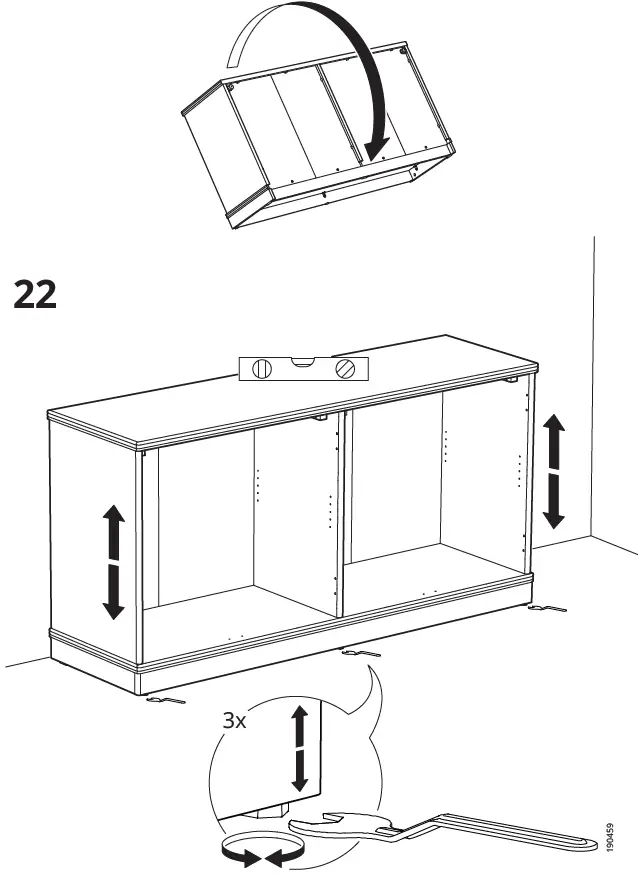 22

3x

190459